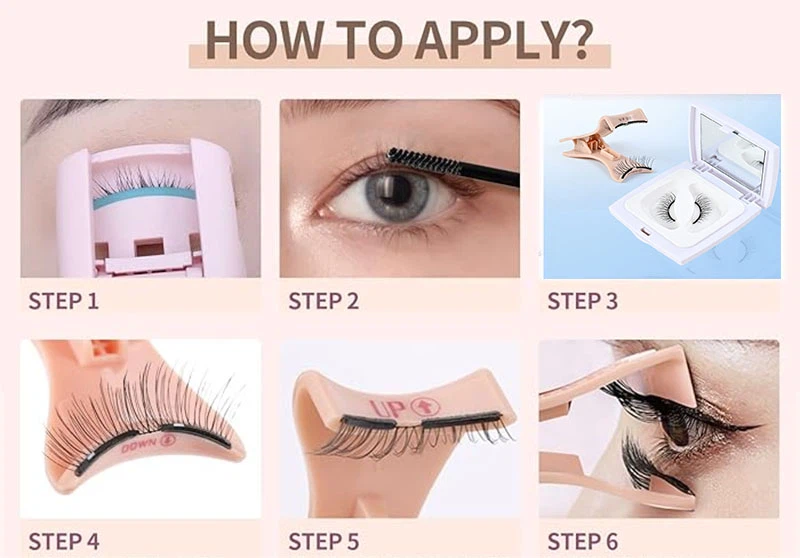 HOW TO APPLY?

STEP 1

STEP 2

STEP 3

DOWN

STEP 4

UP

STEP 5

STEP 6